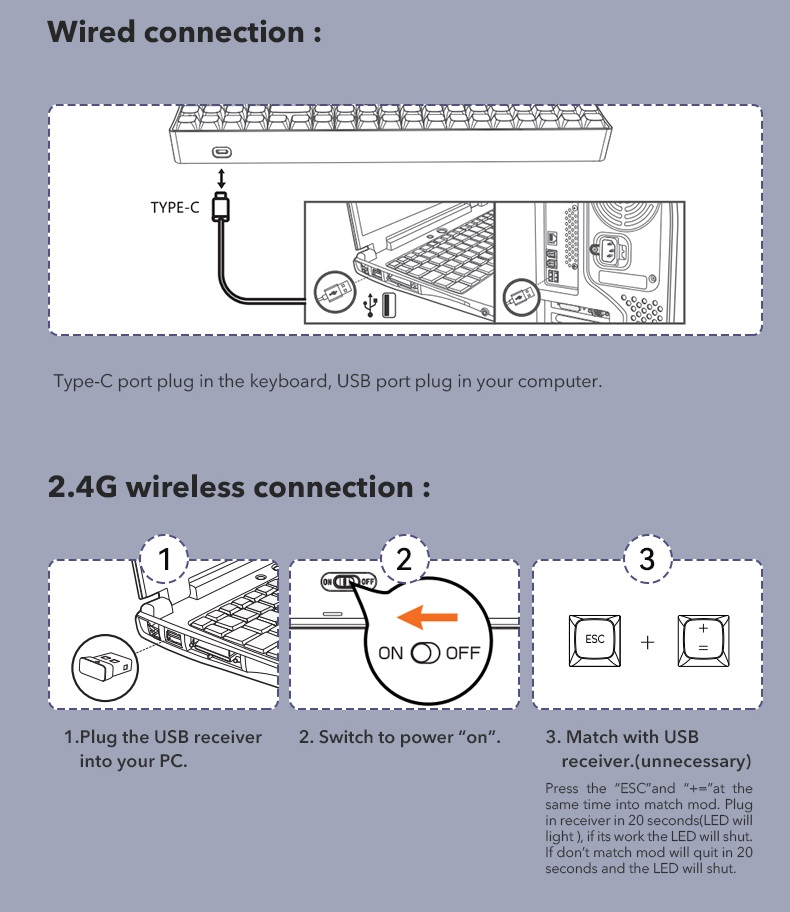 Wired connection :

TYPE-C

Type-C port plug in the keyboard, USB port plug in your computer.

2.4G wireless connection :

1

2

ON OFF

ON OFF

3

ESC + + =

1.Plug the USB receiver into your PC.

2. Switch to power "on".

3. Match with USB receiver.(unnecessary)

Press the "ESC"and "+="at the same time into match mod. Plug in receiver in 20 seconds(LED will light ), if its work the LED will shut. If don't match mod will quit in 20 seconds and the LED will shut.